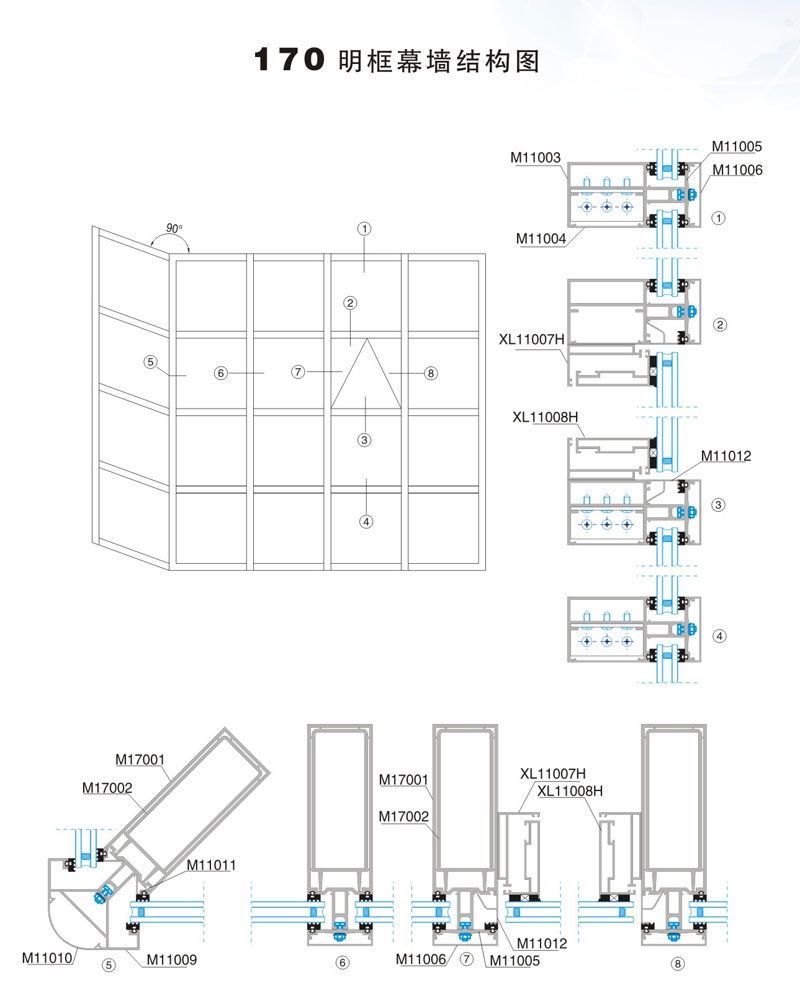 170 明框幕墙结构图

90°
①
②
⑤
⑥
⑦
⑧
③
④

M11003
M11005
M11006
M11004
①
②
XL11007H
XL11008H
M11012
③
④

M17001
M17002
M11011
M11010
⑤
M11009

⑥

M17001
M17002
XL11007H
XL11008H
M11012
M11006
⑦
M11005

⑧