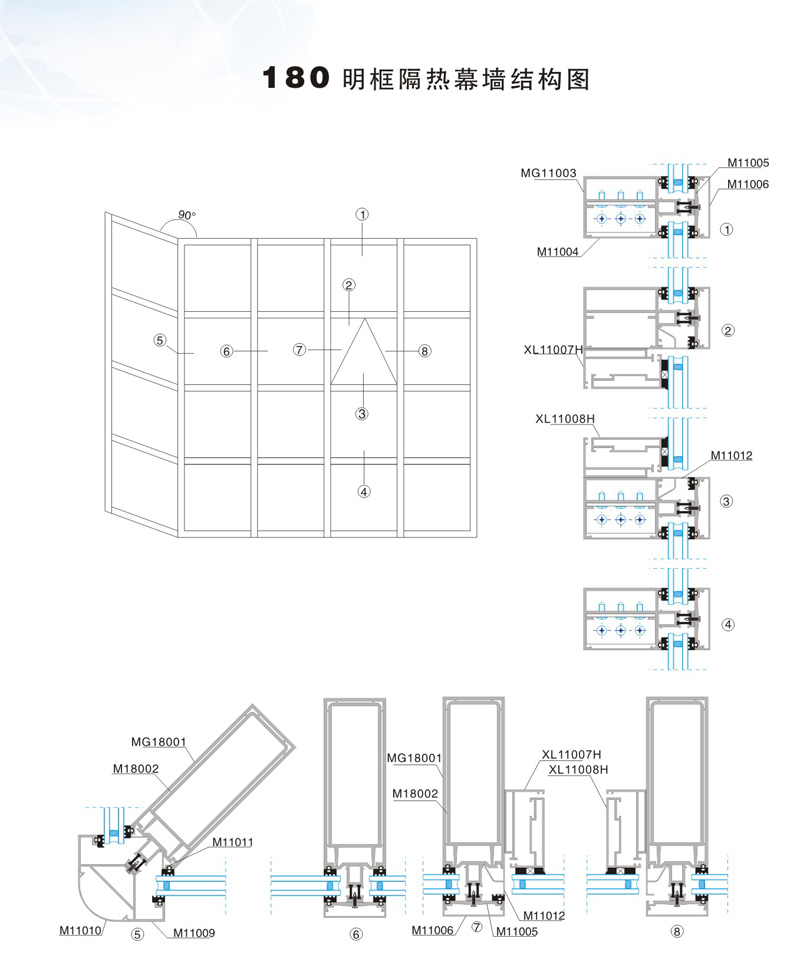 180 明框隔热幕墙结构图

90°
①
②
⑤
⑥
⑦
⑧
③
④

MG11003
M11005
M11006
①
M11004

②
XL11007H

XL11008H
M11012
③

④

MG18001
M18002
M11011
M11010
⑤
M11009

⑥

MG18001
M18002
XL11007H
XL11008H
M11012
M11006
⑦
M11005

⑧