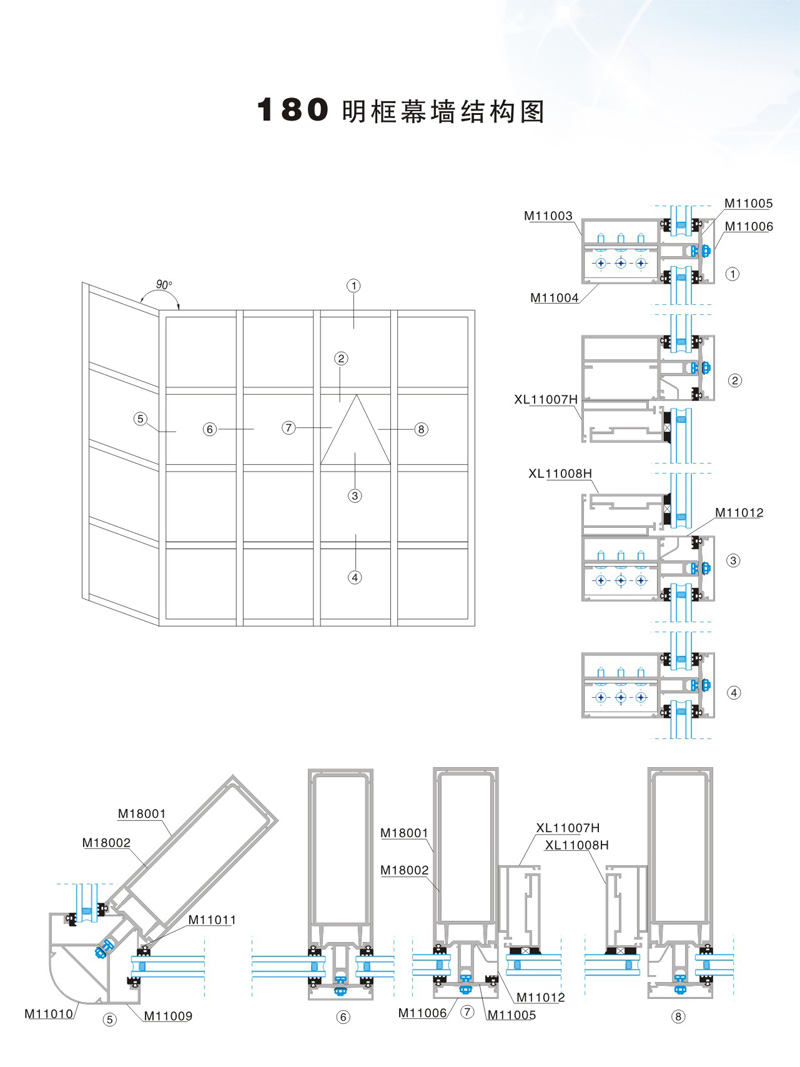 180 明框幕墙结构图

90°
①
②
⑤
⑥
⑦
⑧
③
④

M11003
M11005
M11006
①
M11004
②
XL11007H
XL11008H
M11012
③
④

M18001
M18002
M11011
M11010
⑤
M11009
⑥
M18001
M18002
XL11007H
XL11008H
M11012
M11006
⑦
M11005
⑧