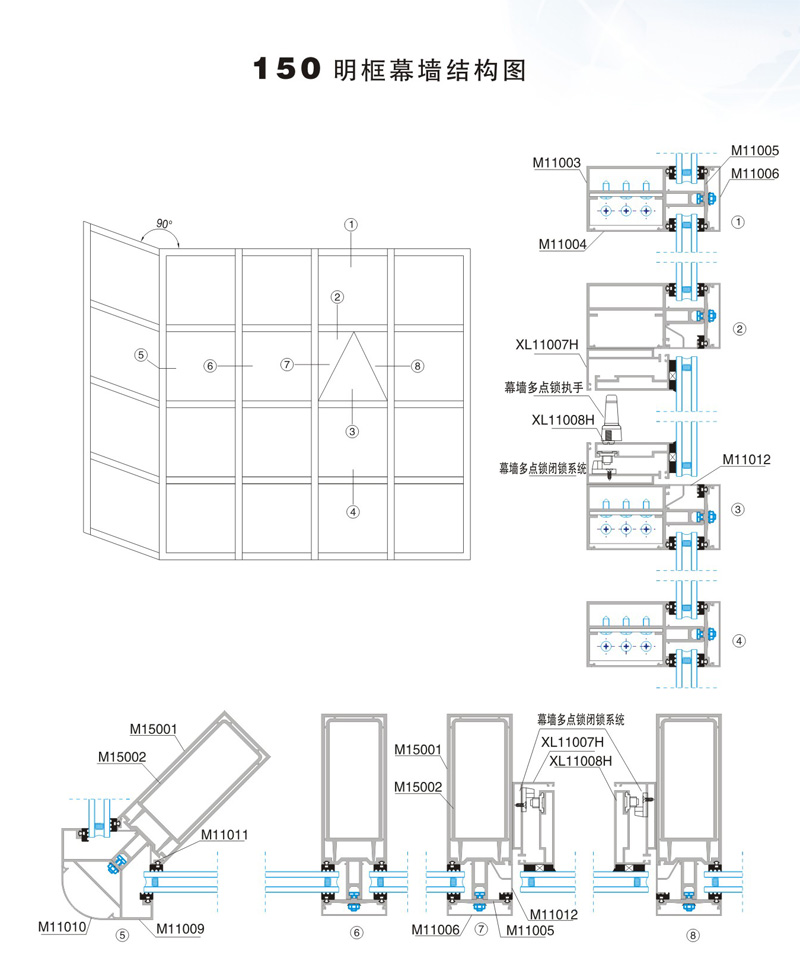 150 明框幕墙结构图

90°

①

②

⑤

⑥

⑦

⑧

③

④

M11003

M11005

M11006

①

M11004

②

XL11007H

幕墙多点锁执手

XL11008H

幕墙多点锁闭锁系统

M11012

③

④

M15001

M15002

M11011

M11010

⑤

M11009

⑥

M15001

M15002

幕墙多点锁闭锁系统

XL11007H

XL11008H

M11012

M11006

⑦

M11005

⑧